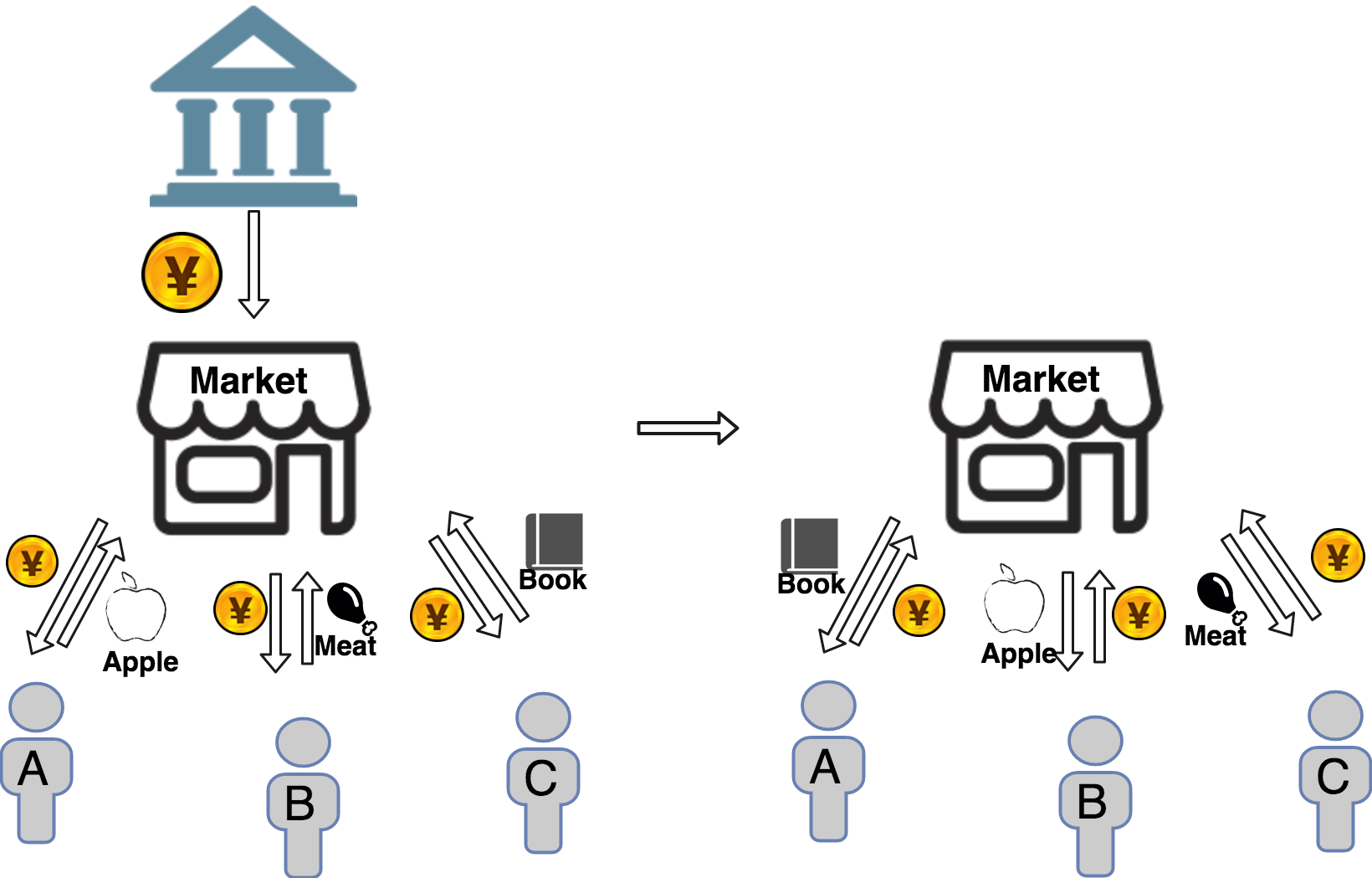 ¥

Market

¥
Apple

¥
Meat

¥
Book

A
B
C

Market

Book
¥

Apple
¥

Meat
¥

A
B
C